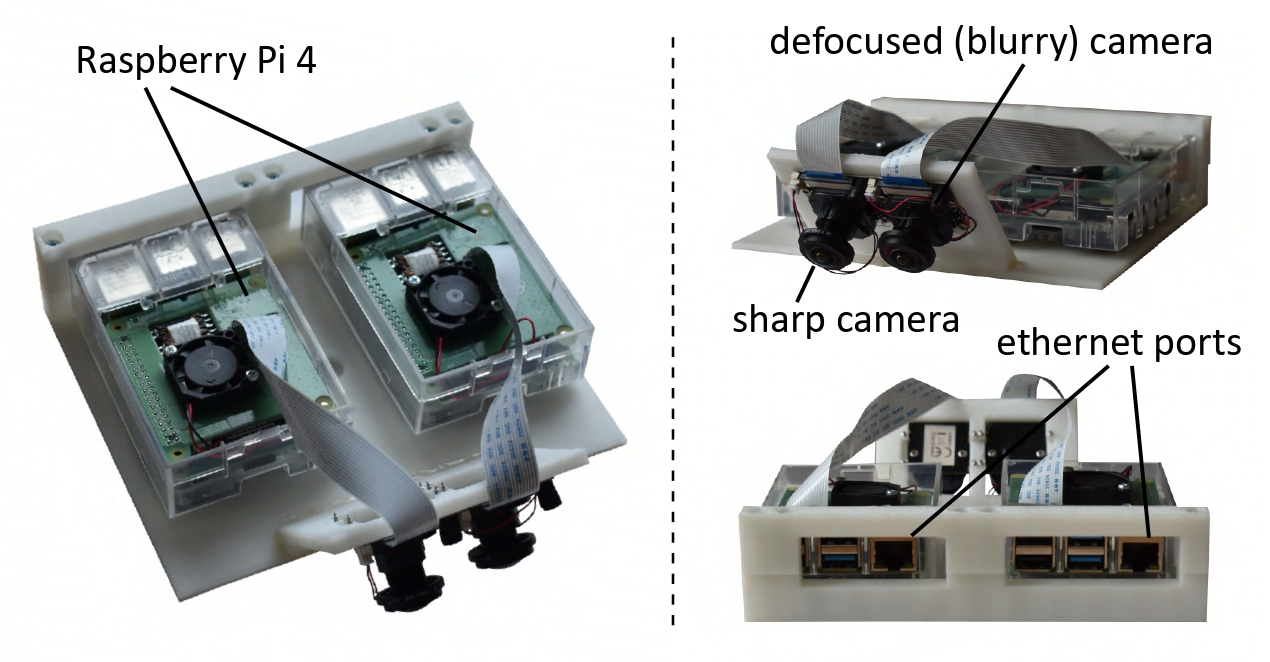 Raspberry Pi 4

defocused (blurry) camera

sharp camera

ethernet ports